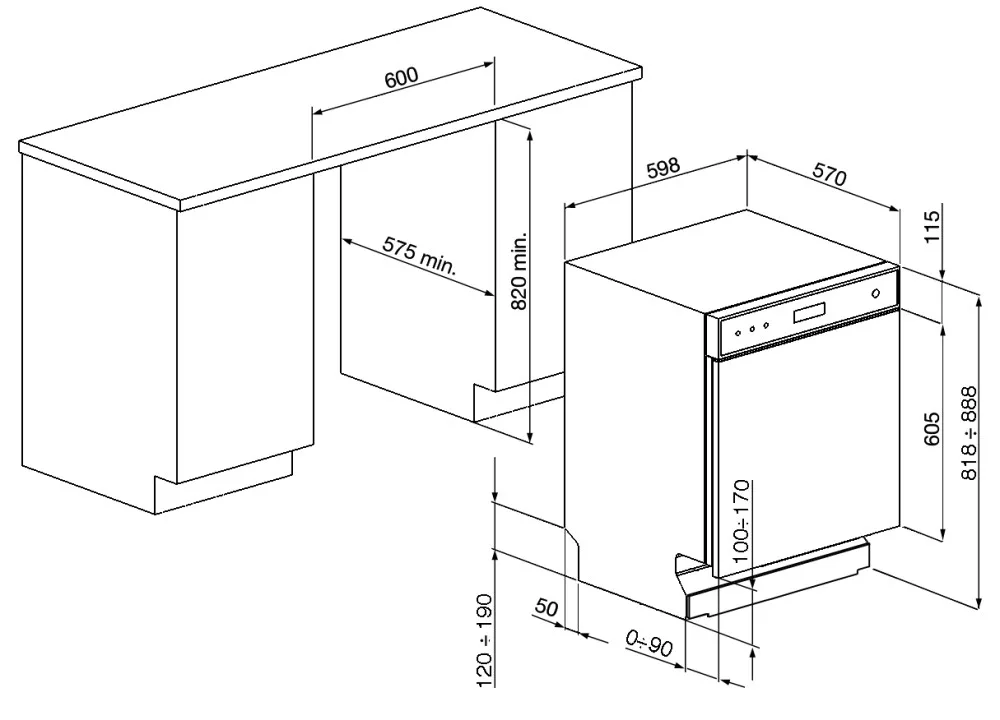 600
575 min.
820 min.
598
570
115
605
818 ÷ 888
100÷170
120 ÷ 190
50
0÷90